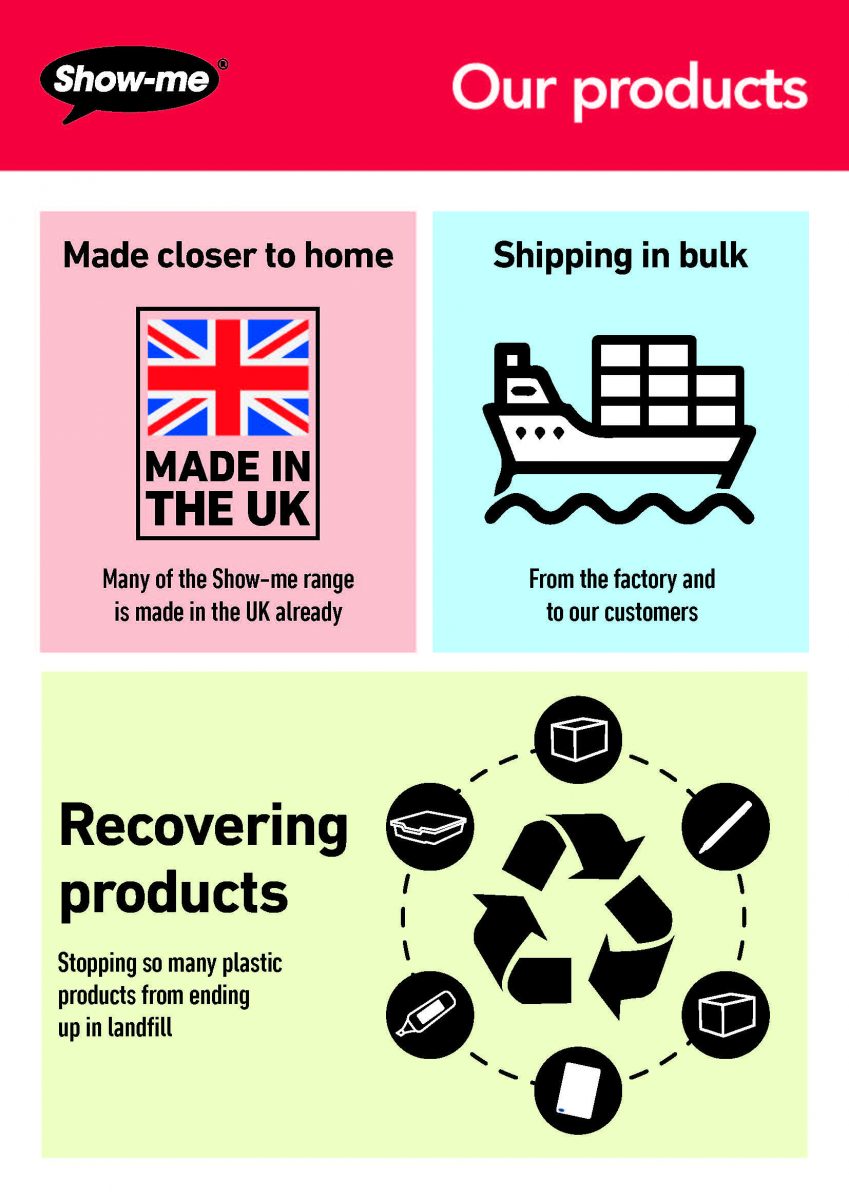 Show-me®

Our products

Made closer to home

MADE IN THE UK

Many of the Show-me range is made in the UK already

Shipping in bulk

From the factory and to our customers

Recovering products

Stopping so many plastic products from ending up in landfill