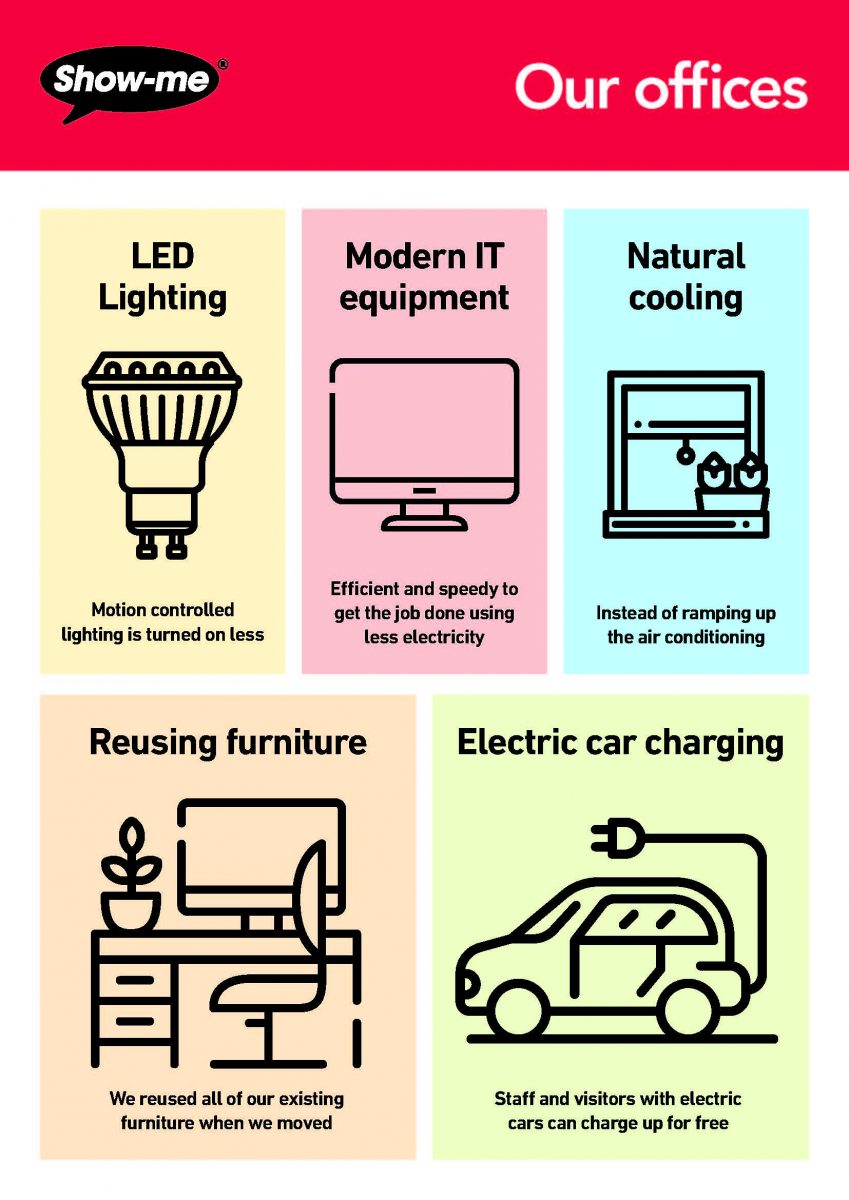 Show-me®

Our offices

LED Lighting

Motion controlled lighting is turned on less

Modern IT equipment

Efficient and speedy to get the job done using less electricity

Natural cooling

Instead of ramping up the air conditioning

Reusing furniture

We reused all of our existing furniture when we moved

Electric car charging

Staff and visitors with electric cars can charge up for free