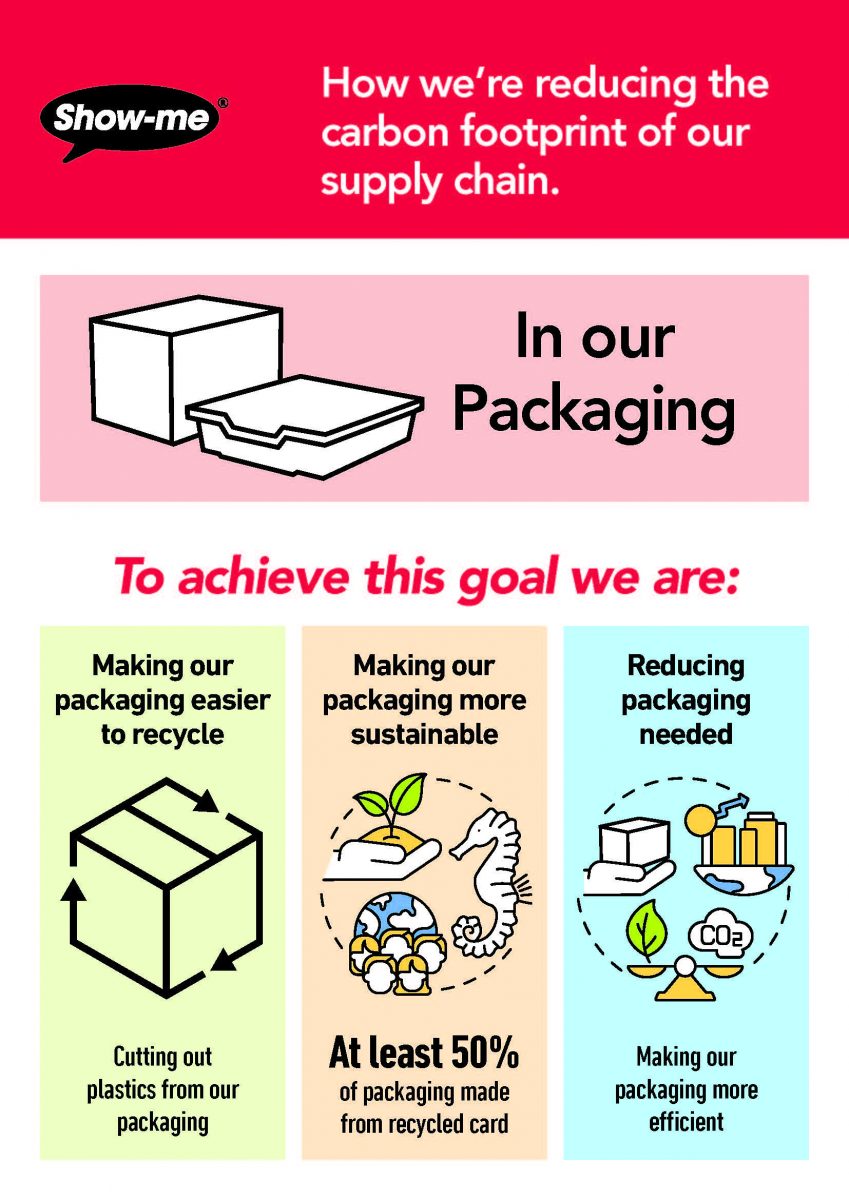 Show-me®

How we're reducing the carbon footprint of our supply chain.

In our Packaging

To achieve this goal we are:

Making our packaging easier to recycle

Cutting out plastics from our packaging

Making our packaging more sustainable

At least 50% of packaging made from recycled card

Reducing packaging needed

$CO_2$

Making our packaging more efficient